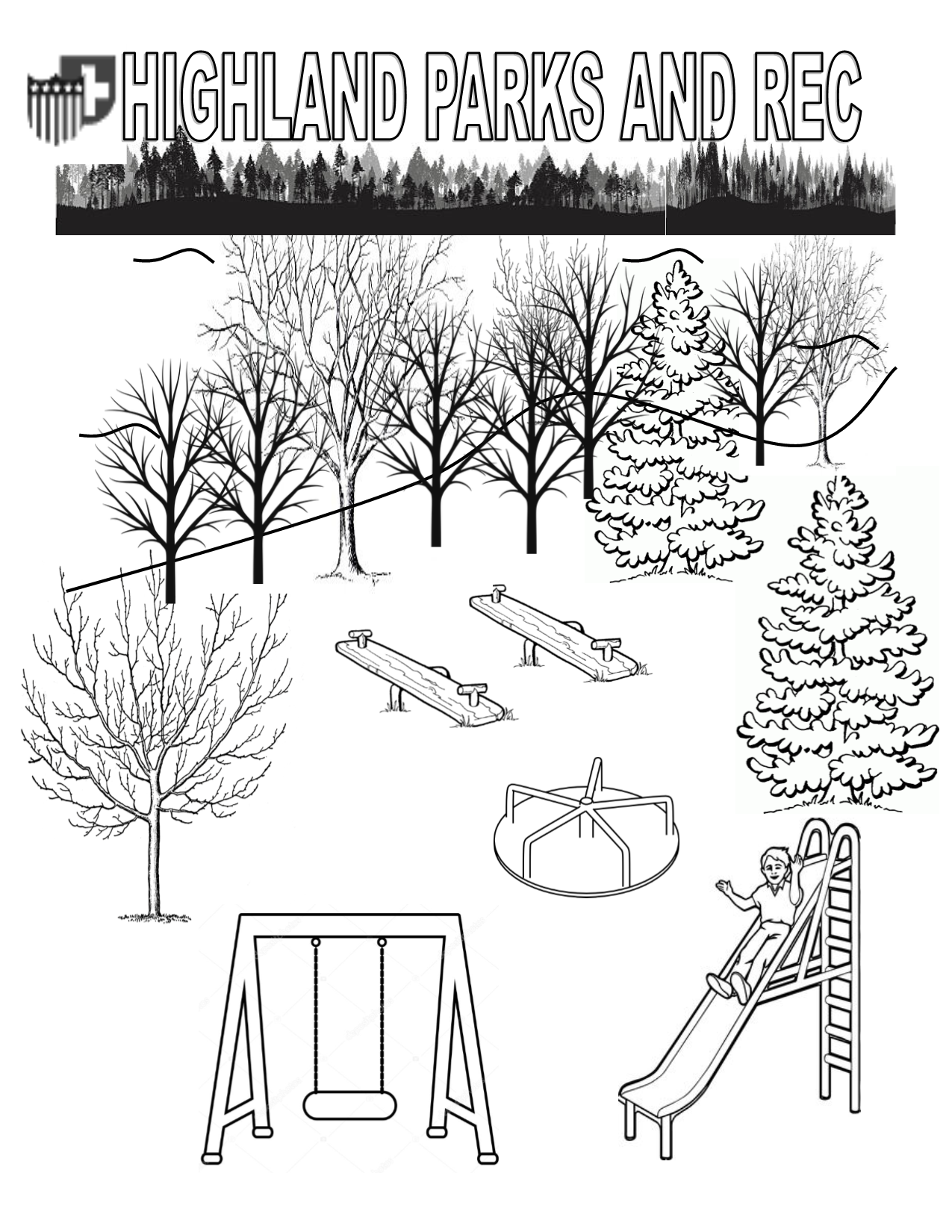 HIGHLAND PARKS AND REC